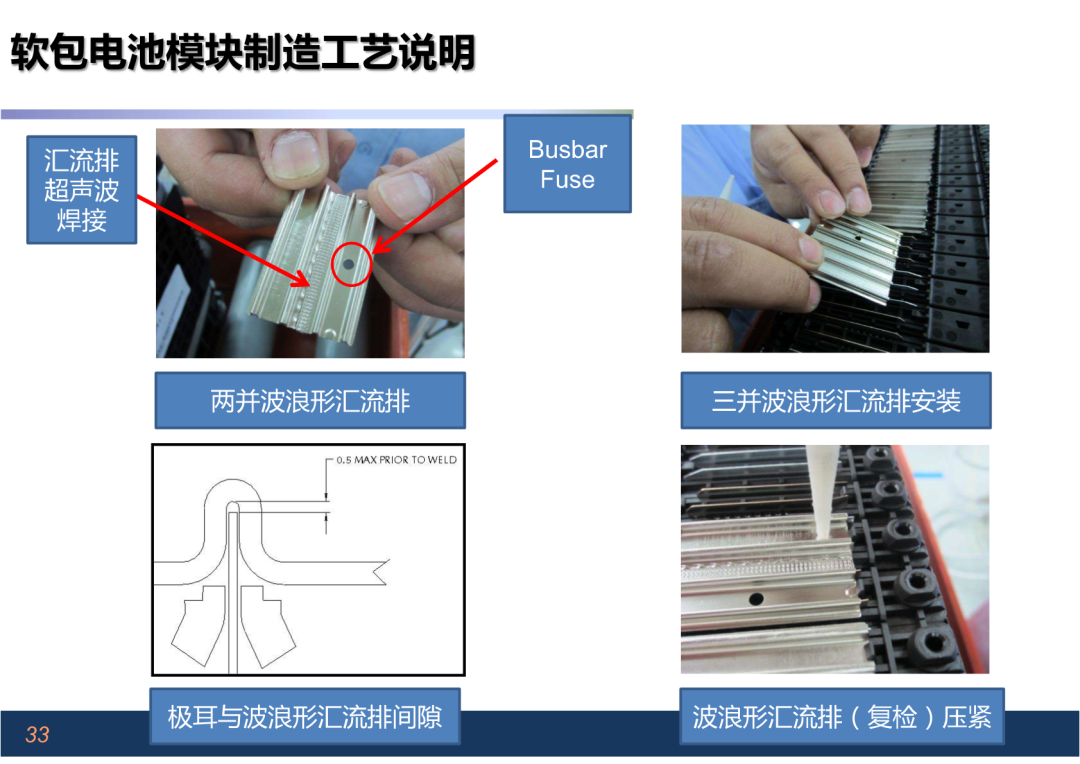 软包电池模块制造工艺说明

汇流排超声波焊接

Busbar Fuse

两并波浪形汇流排

三并波浪形汇流排安装

0.5 MAX PRIOR TO WELD

极耳与波浪形汇流排间隙

波浪形汇流排（复检）压紧

33