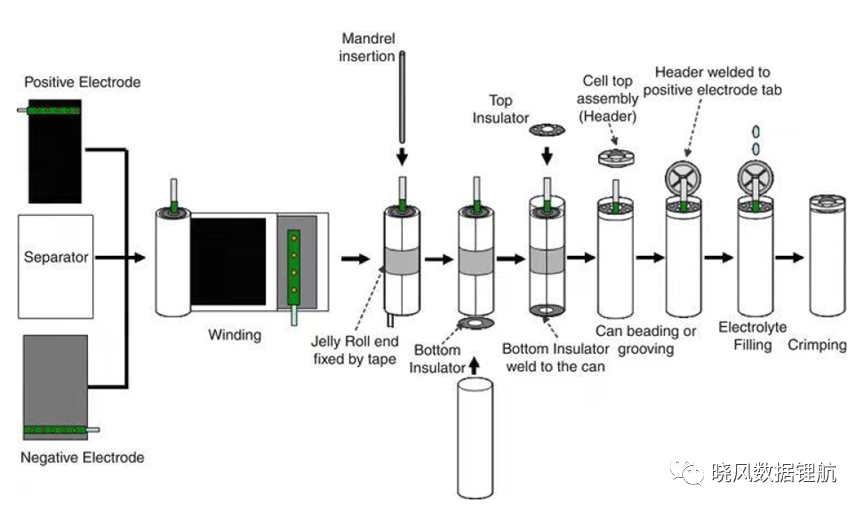 Positive Electrode

Separator

Negative Electrode

Winding

Mandrel insertion

Jelly Roll end fixed by tape

Bottom Insulator

Top Insulator

Bottom Insulator weld to the can

Cell top assembly (Header)

Can beading or grooving

Header welded to positive electrode tab

Electrolyte Filling

Crimping

晓风数据锂航